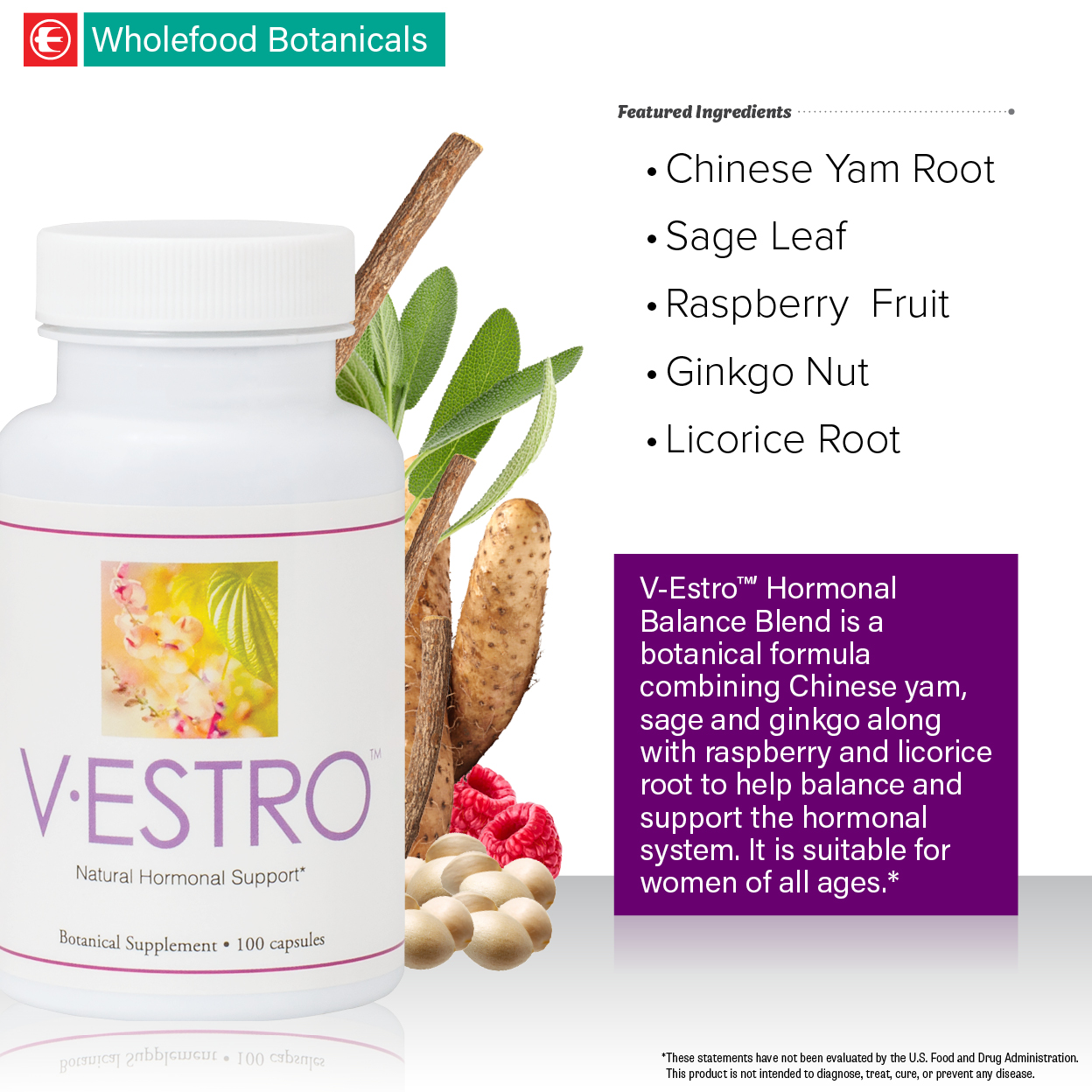 Wholefood Botanicals

Featured Ingredients

• Chinese Yam Root
• Sage Leaf
• Raspberry Fruit
• Ginkgo Nut
• Licorice Root

V·ESTRO™
Natural Hormonal Support*
Botanical Supplement • 100 capsules

V-Estro™ Hormonal Balance Blend is a botanical formula combining Chinese yam, sage and ginkgo along with raspberry and licorice root to help balance and support the hormonal system. It is suitable for women of all ages.*

*These statements have not been evaluated by the U.S. Food and Drug Administration. This product is not intended to diagnose, treat, cure, or prevent any disease.