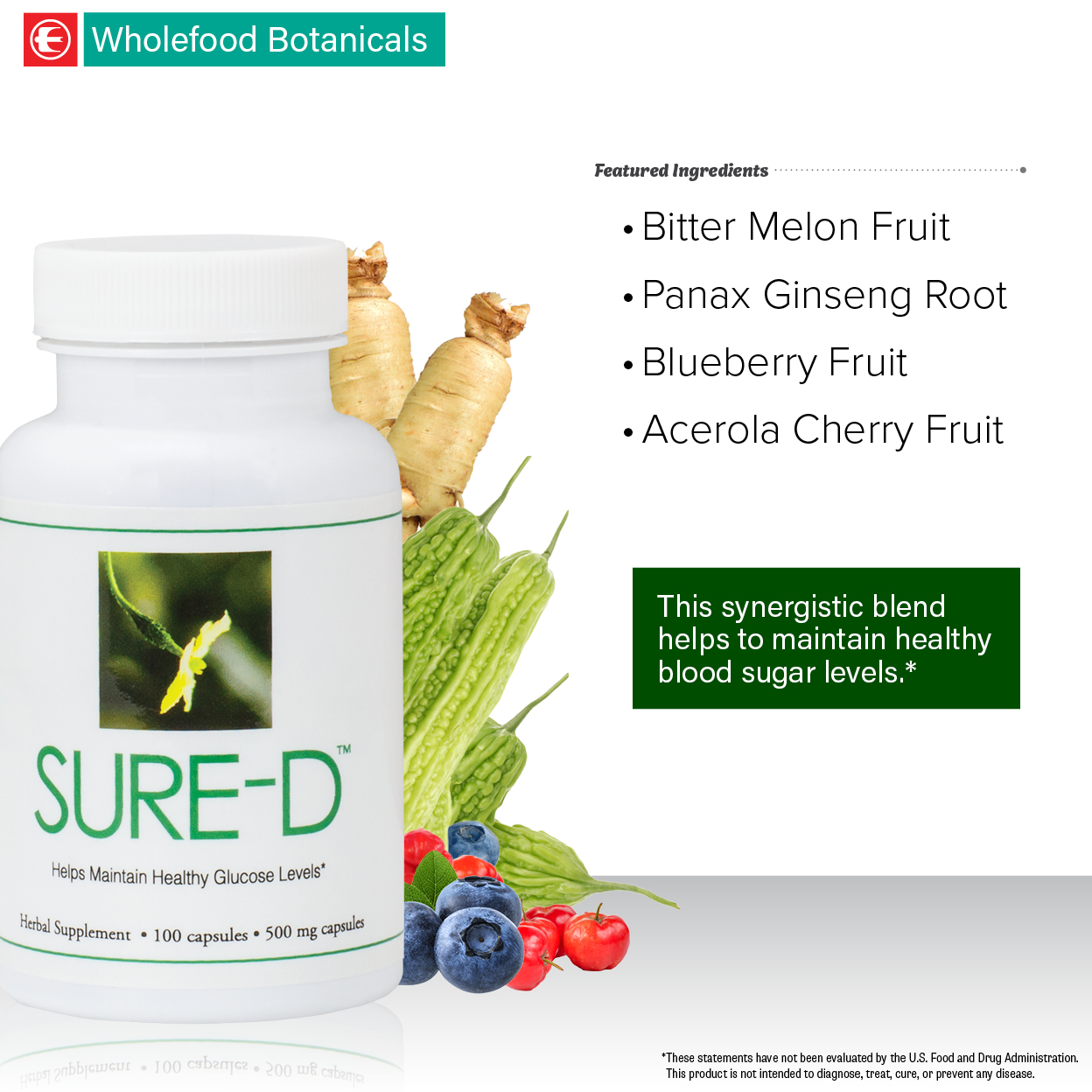 Wholefood Botanicals

Featured Ingredients

• Bitter Melon Fruit
• Panax Ginseng Root
• Blueberry Fruit
• Acerola Cherry Fruit

This synergistic blend helps to maintain healthy blood sugar levels.*

SURE-D™

Helps Maintain Healthy Glucose Levels*

Herbal Supplement • 100 capsules • 500 mg capsules

*These statements have not been evaluated by the U.S. Food and Drug Administration. This product is not intended to diagnose, treat, cure, or prevent any disease.